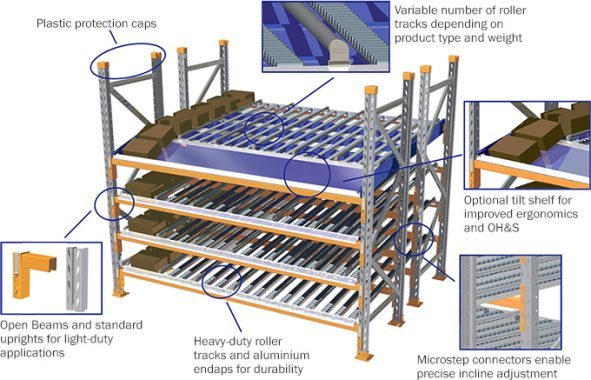 Plastic protection caps

Variable number of roller tracks depending on product type and weight

Optional tilt shelf for improved ergonomics and OH&S

Open Beams and standard uprights for light-duty applications

Heavy-duty roller tracks and aluminium endaps for durability

Microstep connectors enable precise incline adjustment